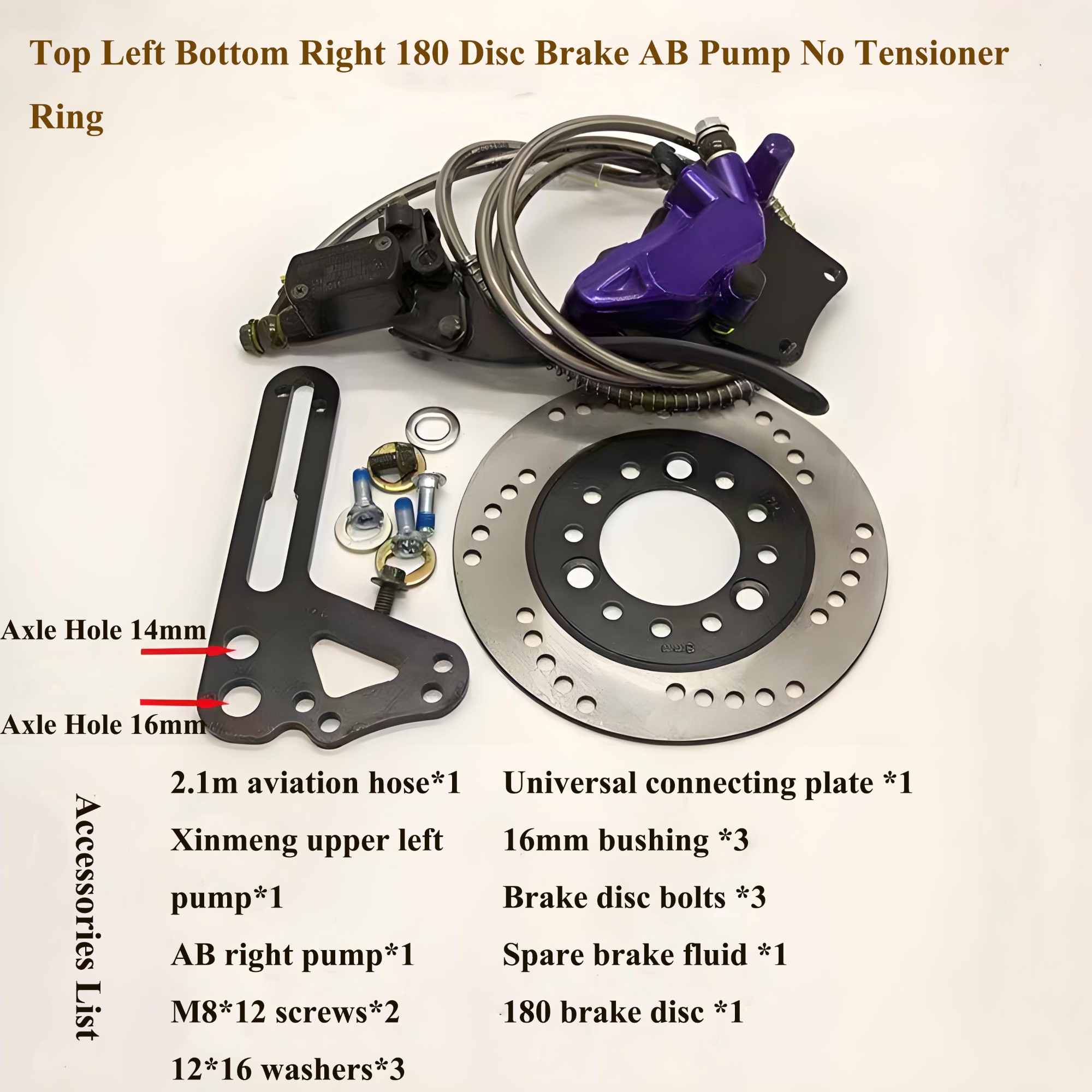 Top Left Bottom Right 180 Disc Brake AB Pump No Tensioner Ring

Axle Hole 14mm

Axle Hole 16mm

Accessories List

2.1m aviation hose*1

Xinmeng upper left pump*1

AB right pump*1

M8*12 screws*2

12*16 washers*3

Universal connecting plate *1

16mm bushing *3

Brake disc bolts *3

Spare brake fluid *1

180 brake disc *1