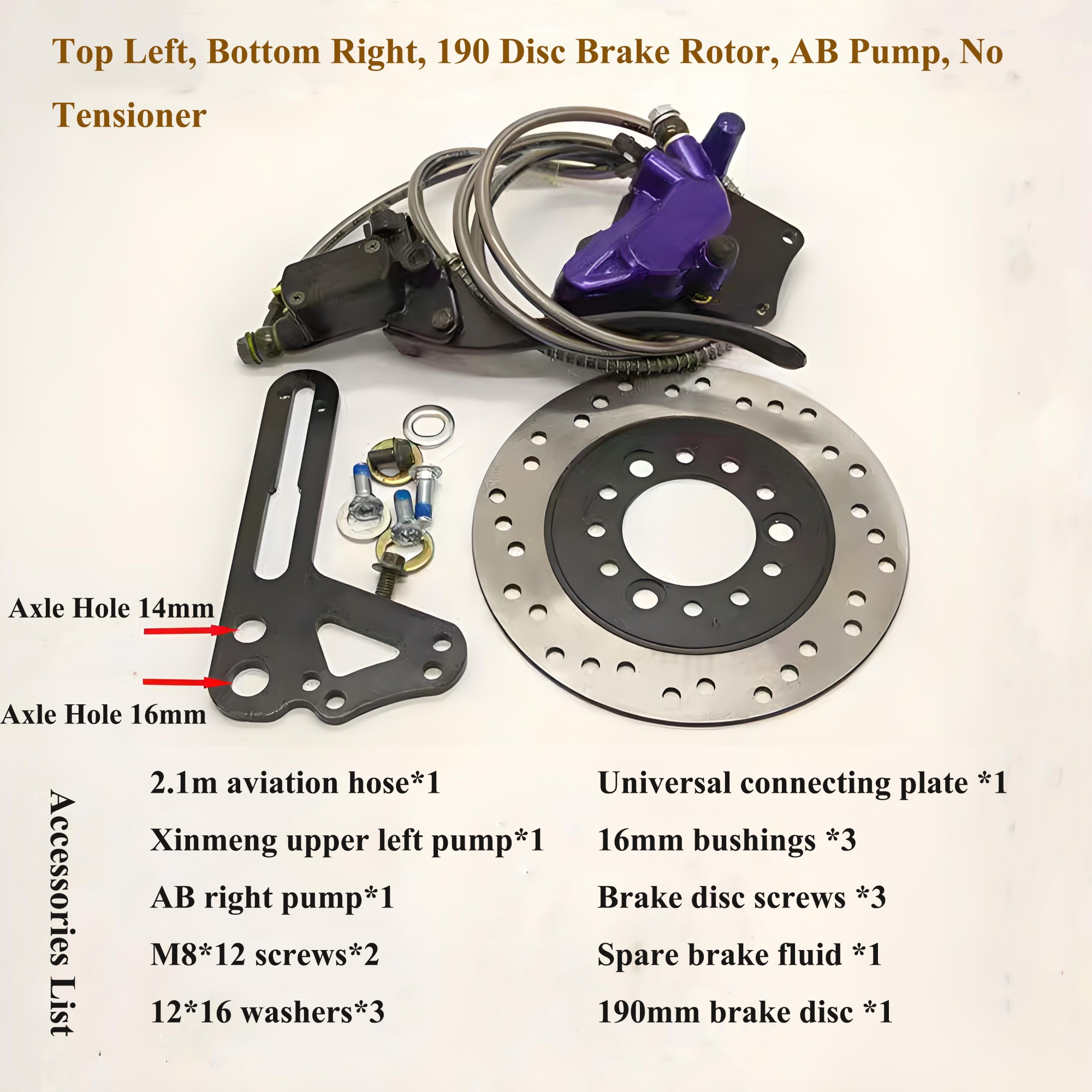 Top Left, Bottom Right, 190 Disc Brake Rotor, AB Pump, No Tensioner

Axle Hole 14mm

Axle Hole 16mm

Accessories List

2.1m aviation hose*1

Xinmeng upper left pump*1

AB right pump*1

M8*12 screws*2

12*16 washers*3

Universal connecting plate *1

16mm bushings *3

Brake disc screws *3

Spare brake fluid *1

190mm brake disc *1