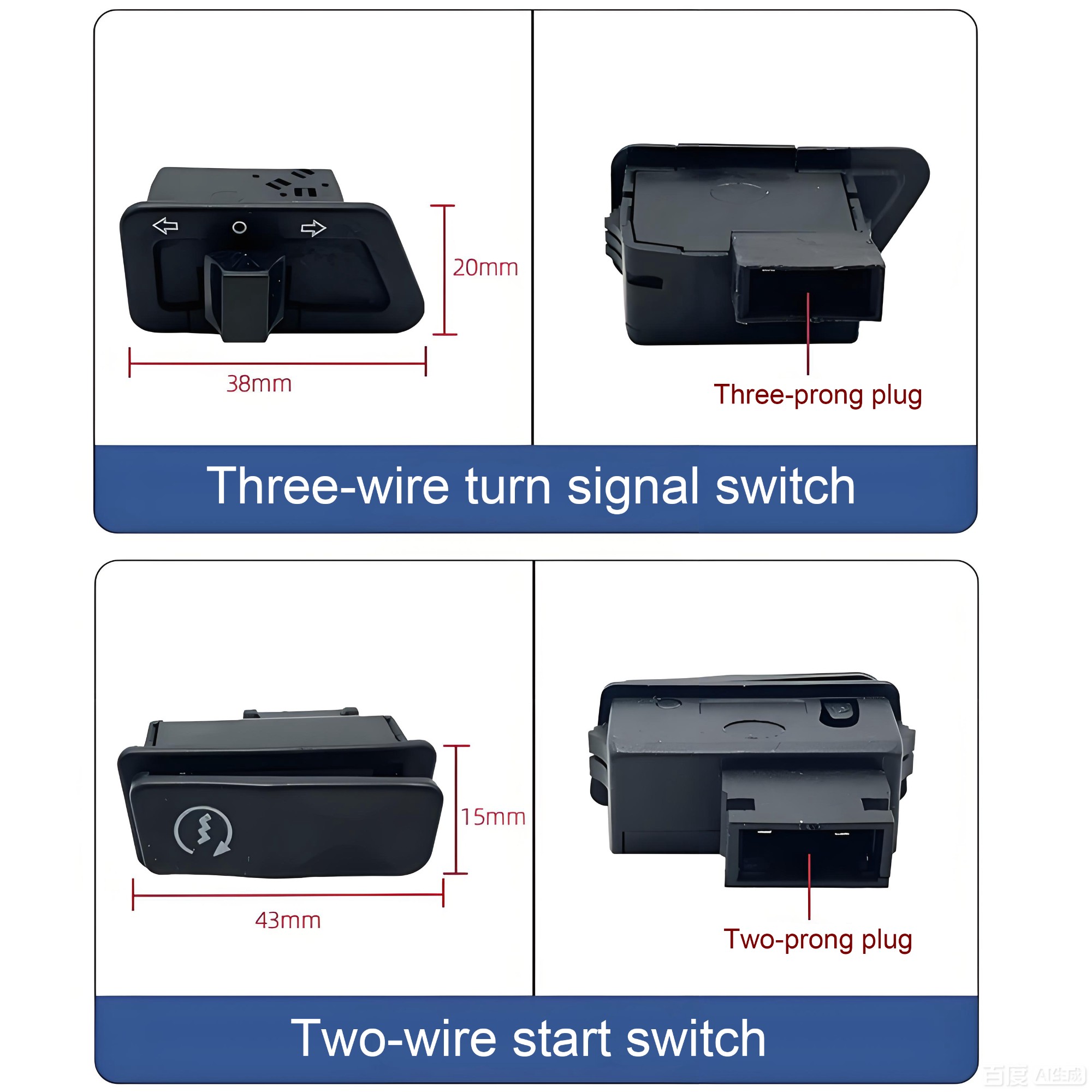 20mm

38mm

Three-prong plug

Three-wire turn signal switch

15mm

43mm

Two-prong plug

Two-wire start switch

百度 AI生成