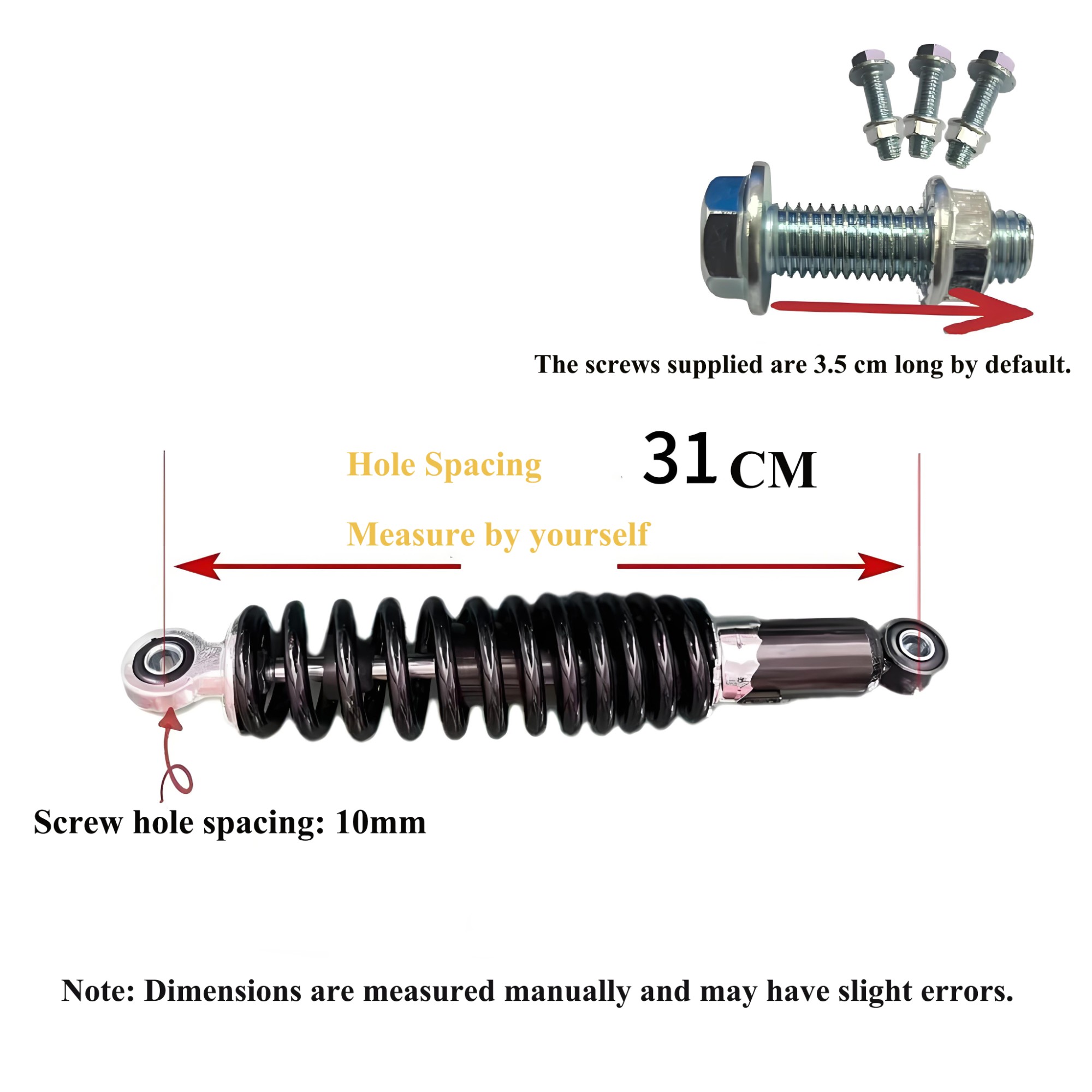 The screws supplied are 3.5 cm long by default.

Hole Spacing 31 CM

Measure by yourself

Screw hole spacing: 10mm

Note: Dimensions are measured manually and may have slight errors.