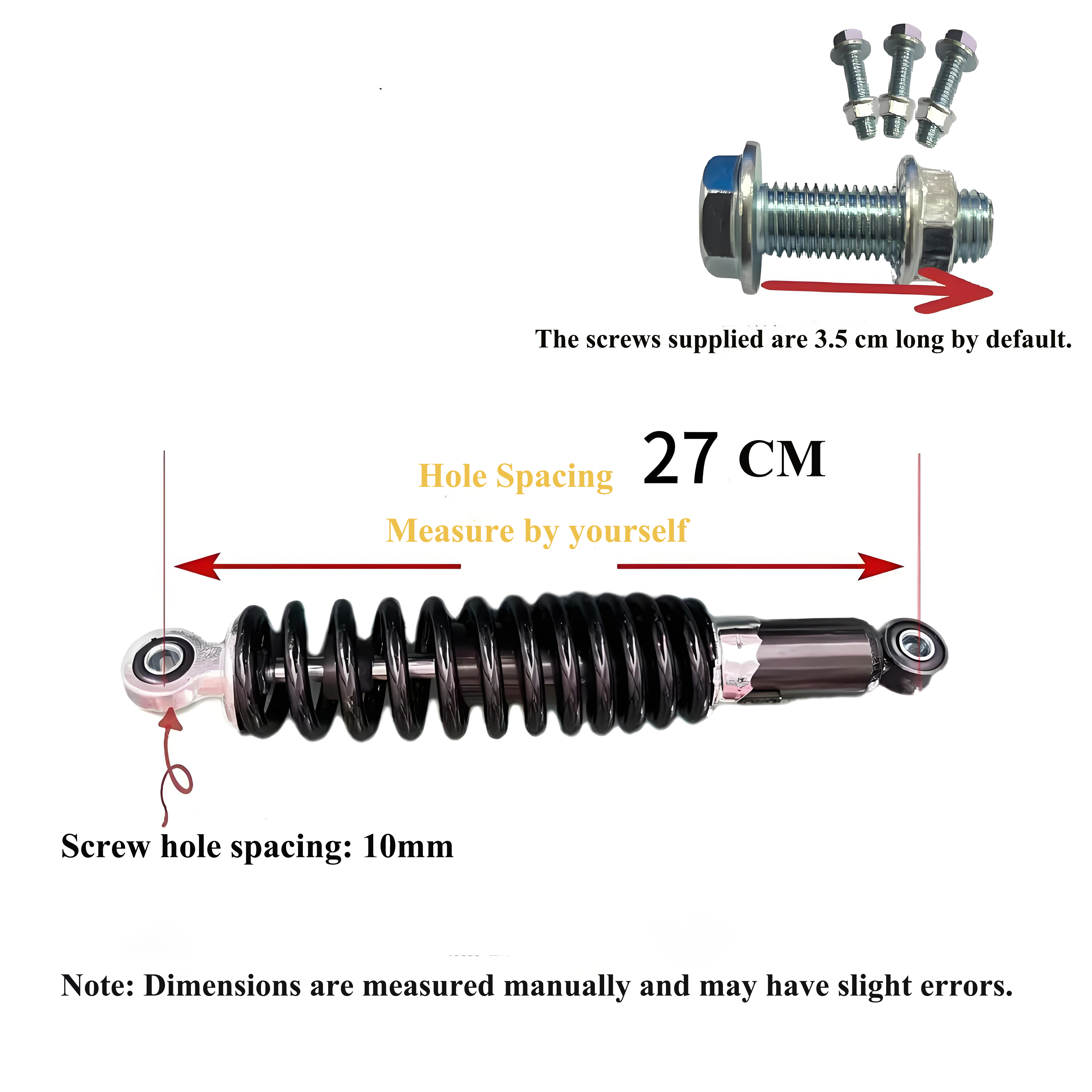 The screws supplied are 3.5 cm long by default.

Hole Spacing 27 CM

Measure by yourself

Screw hole spacing: 10mm

Note: Dimensions are measured manually and may have slight errors.