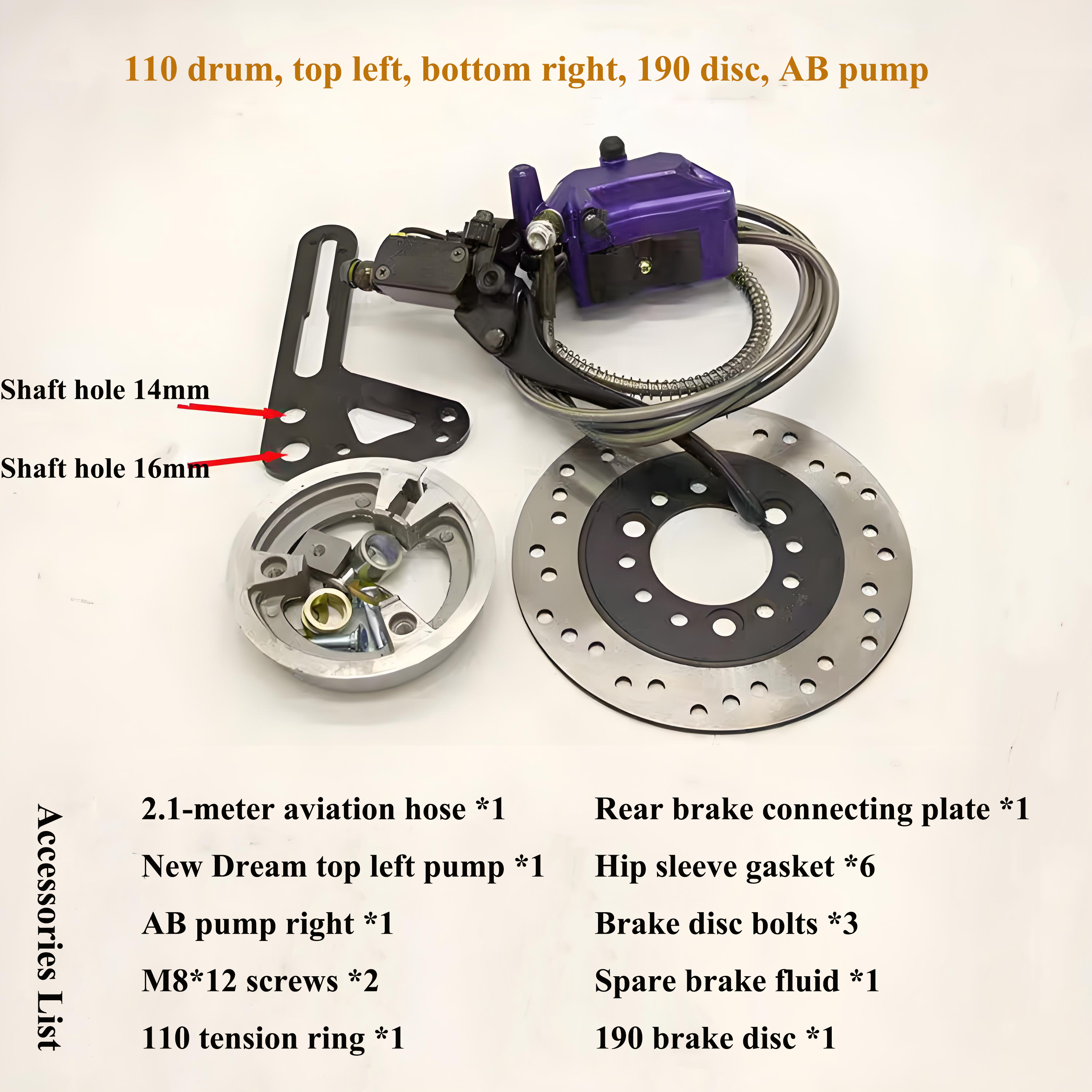 110 drum, top left, bottom right, 190 disc, AB pump

Shaft hole 14mm

Shaft hole 16mm

Accessories List

2.1-meter aviation hose *1

New Dream top left pump *1

AB pump right *1

M8*12 screws *2

110 tension ring *1

Rear brake connecting plate *1

Hip sleeve gasket *6

Brake disc bolts *3

Spare brake fluid *1

190 brake disc *1